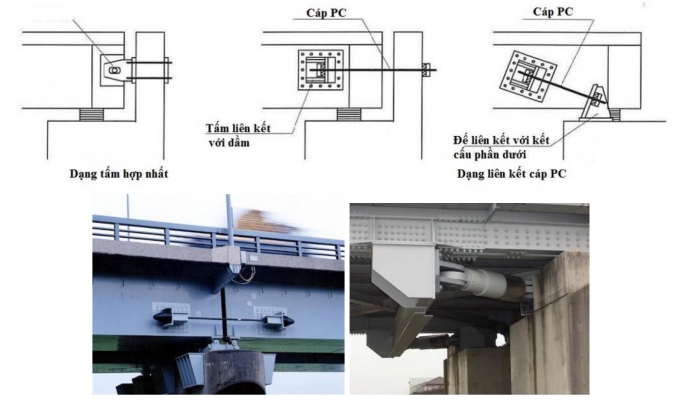 Cáp PC

Cáp PC

Tấm liên kết với dầm

Đế liên kết với kết cấu phần dưới

Dạng tấm hợp nhất

Dạng liên kết cáp PC